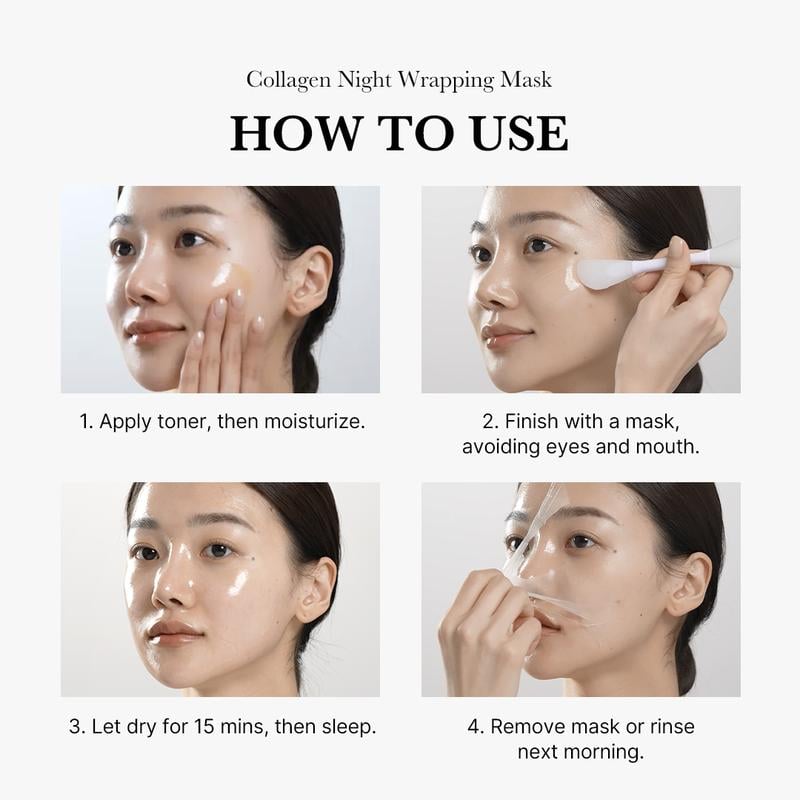 Collagen Night Wrapping Mask

HOW TO USE

1. Apply toner, then moisturize.

2. Finish with a mask, avoiding eyes and mouth.

3. Let dry for 15 mins, then sleep.

4. Remove mask or rinse next morning.